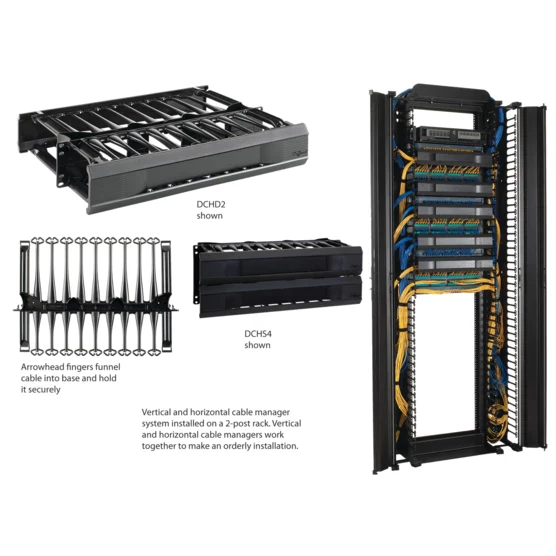 DCHD2
shown

DCHS4
shown

Arrowhead fingers funnel cable into base and hold it securely

Vertical and horizontal cable manager system installed on a 2-post rack. Vertical and horizontal cable managers work together to make an orderly installation.