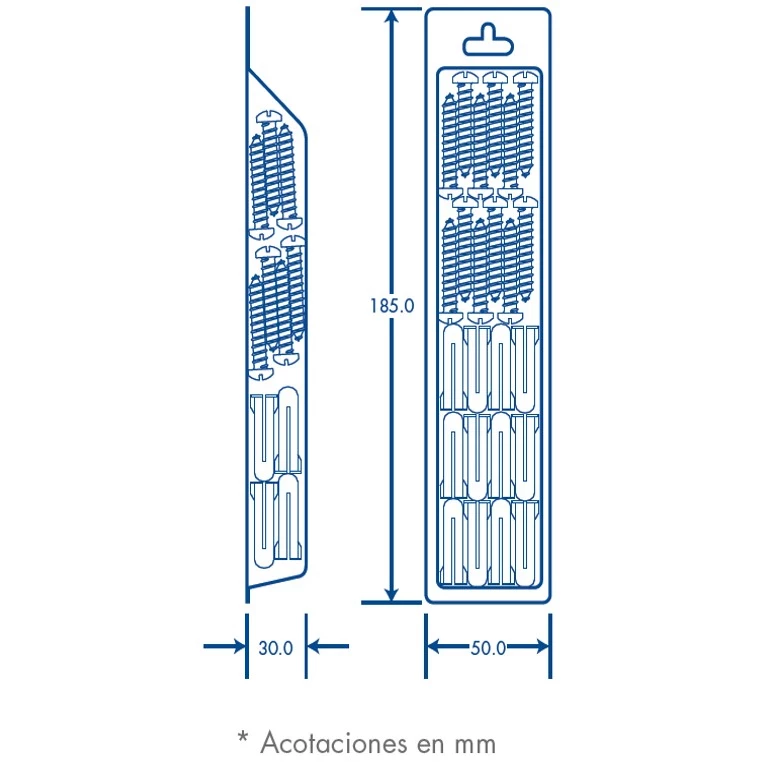 185.0

30.0

50.0

* Acotaciones en mm