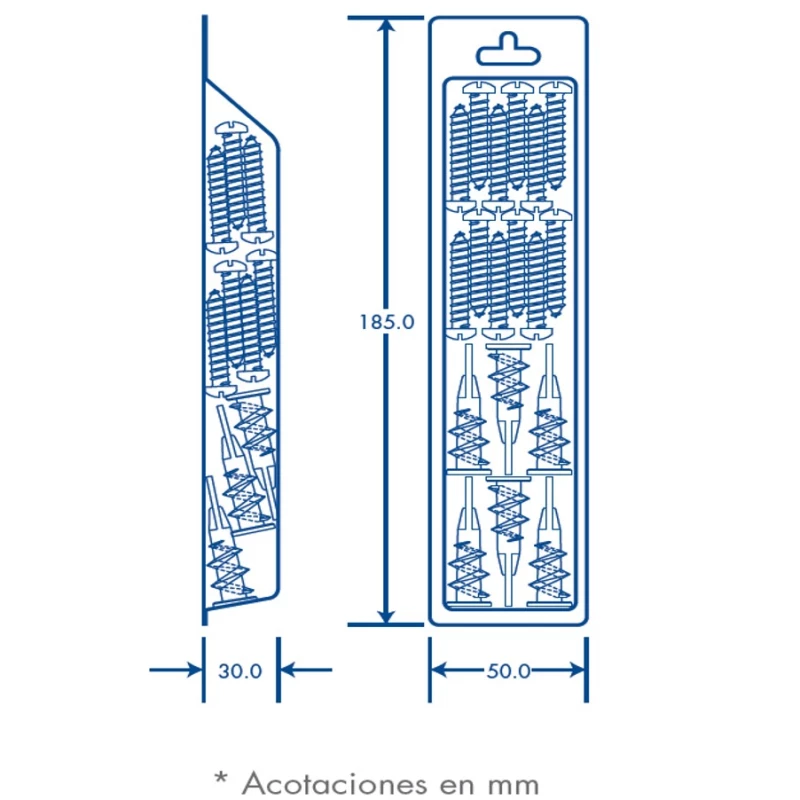 185.0

30.0

50.0

* Acotaciones en mm